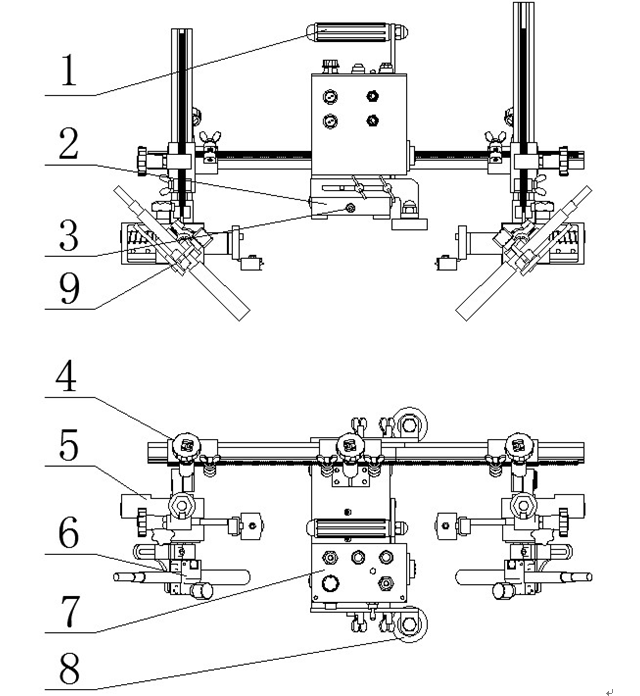 1
2
3
9
4
5
6
7
8